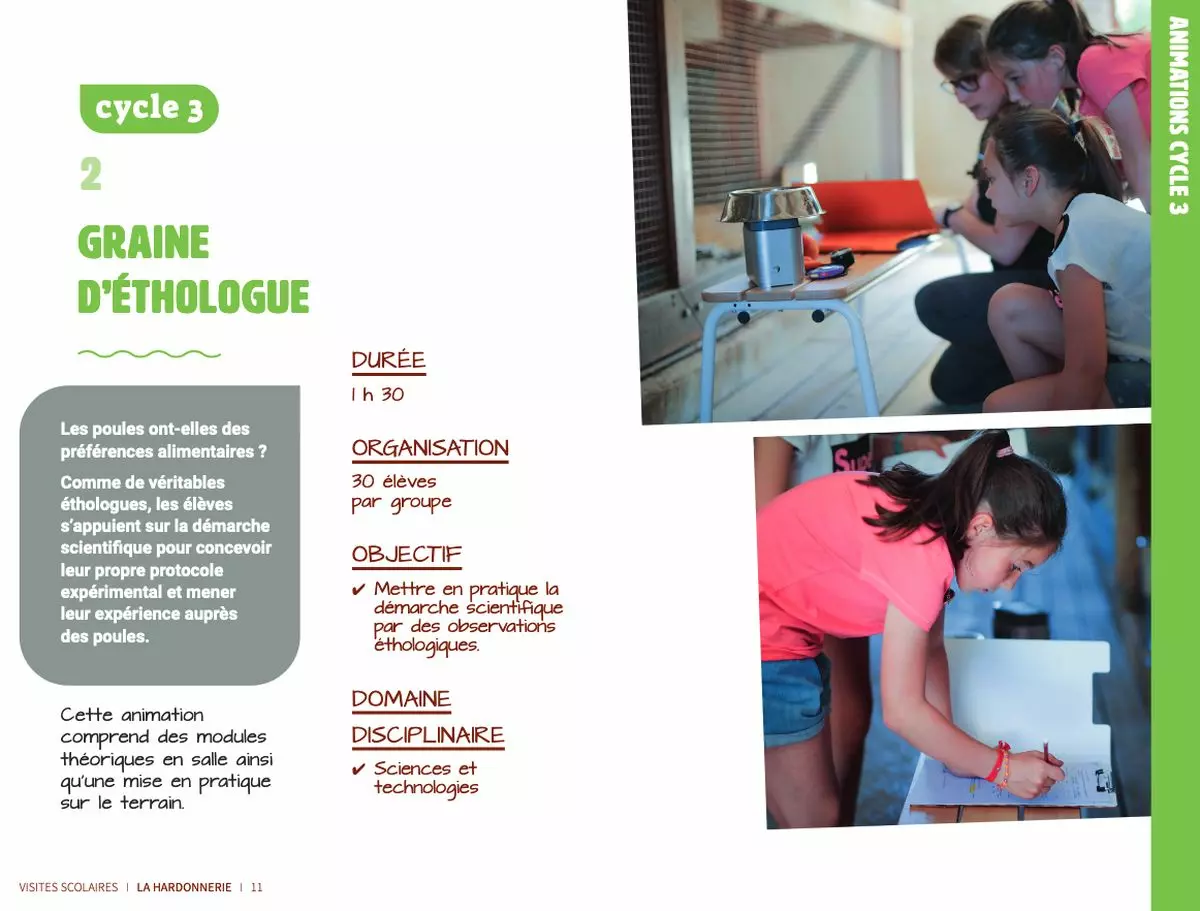 cycle 3

2

GRAINE D'ÉTHOLOGUE

Les poules ont-elles des préférences alimentaires ?

Comme de véritables éthologues, les élèves s'appuient sur la démarche scientifique pour concevoir leur propre protocole expérimental et mener leur expérience auprès des poules.

Cette animation comprend des modules théoriques en salle ainsi qu'une mise en pratique sur le terrain.

DURÉE

1 h 30

ORGANISATION

30 élèves par groupe

OBJECTIF

✔ Mettre en pratique la démarche scientifique par des observations éthologiques.

DOMAINE DISCIPLINAIRE

✔ Sciences et technologies

ANIMATIONS CYCLE 3

VISITES SCOLAIRES | LA HARDONNERIE | 11